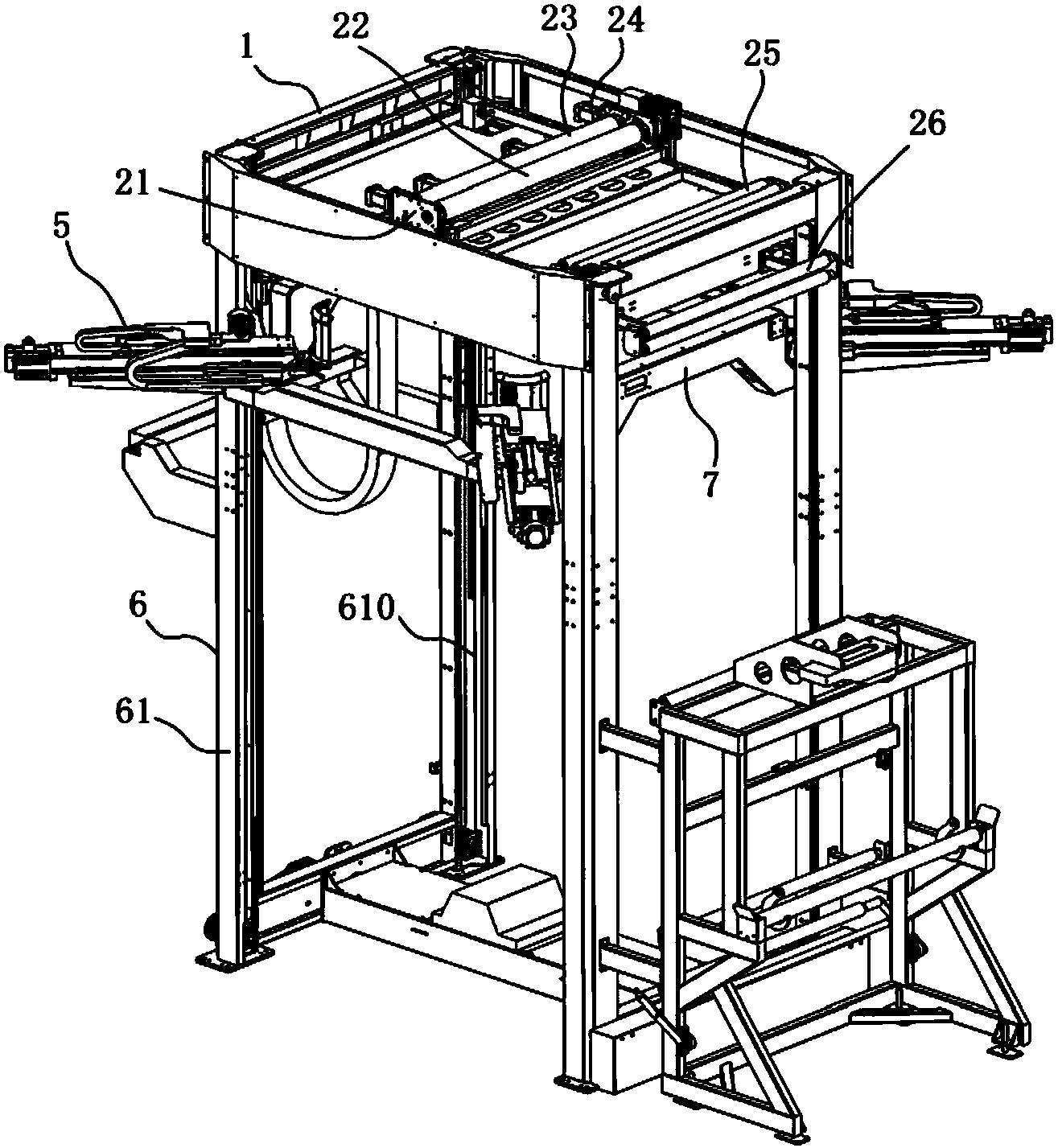 1
22
23
24
25
26
21
5
7
6
610
61