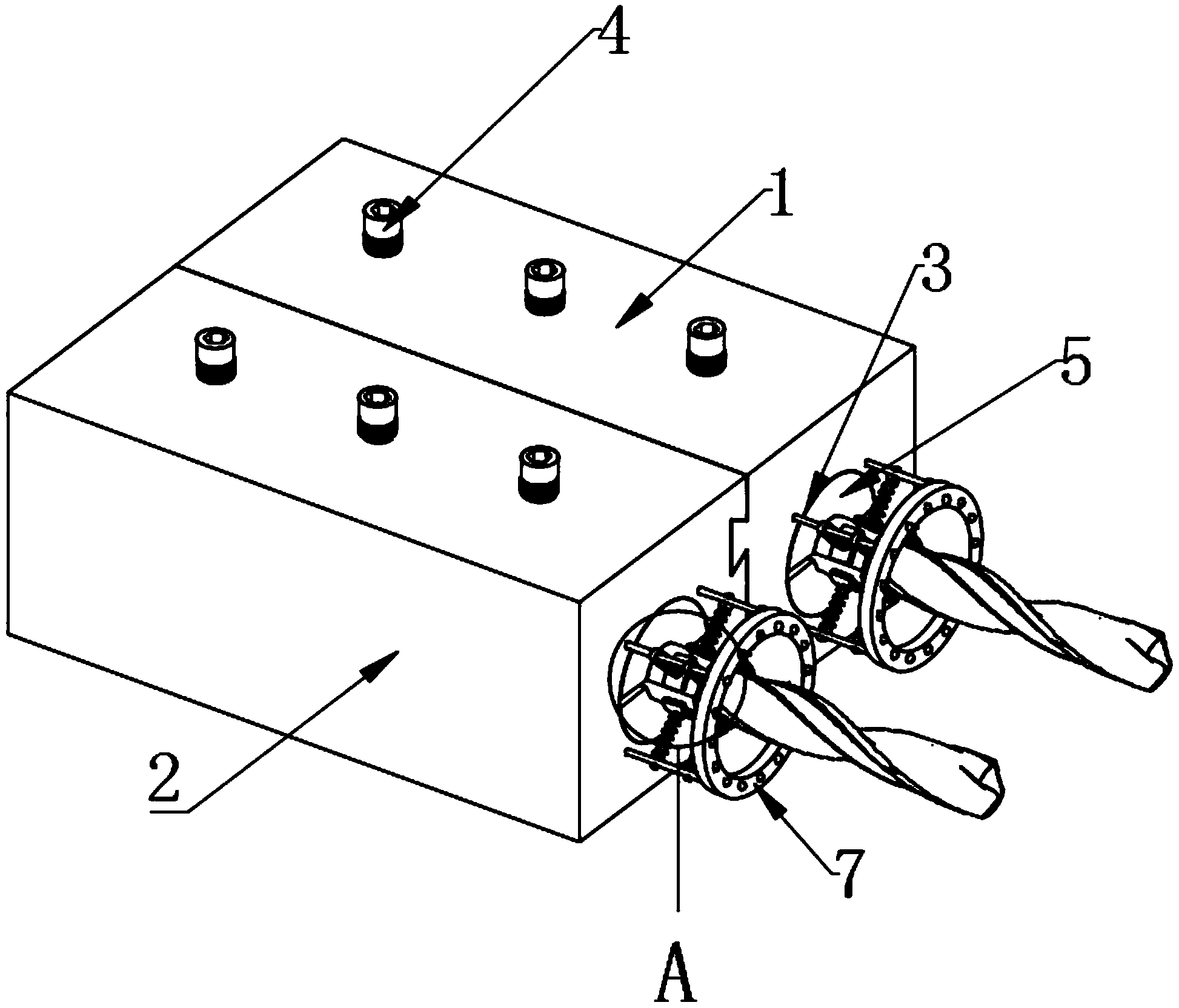 4
1
3
5
2
7
A