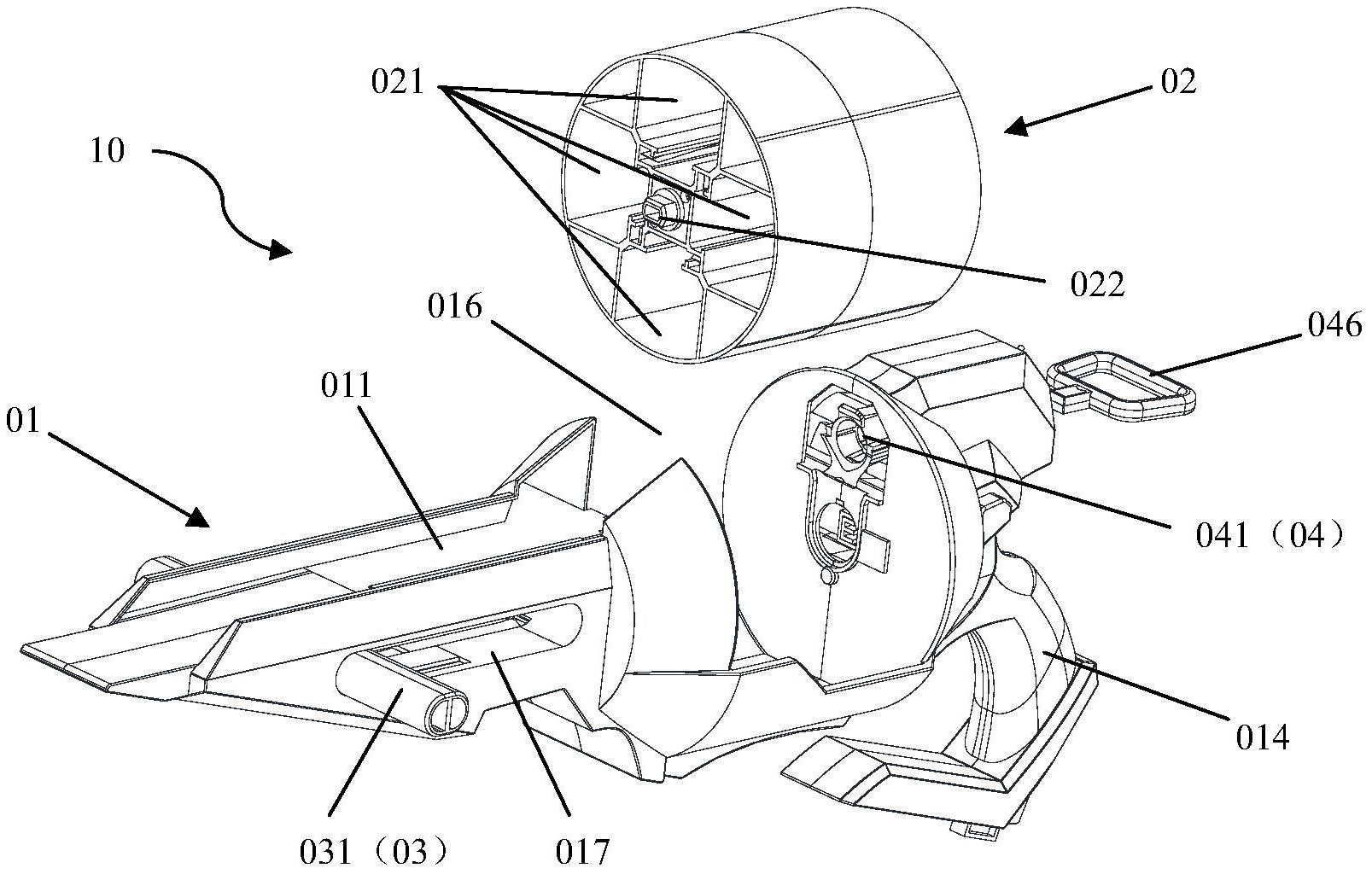 021

02

10

022

016

046

011

01

041（04）

014

031（03）

017