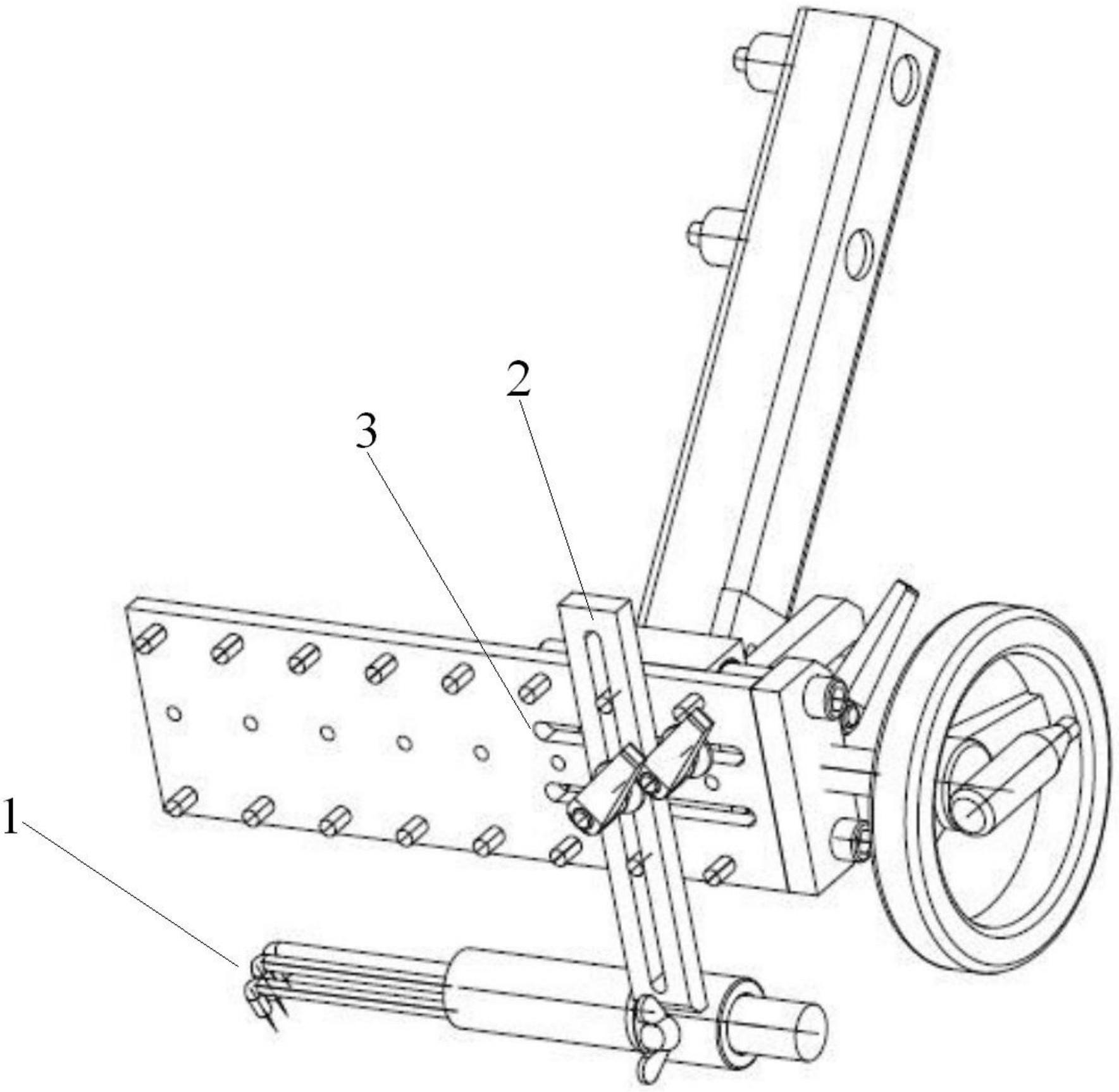 2
3
1