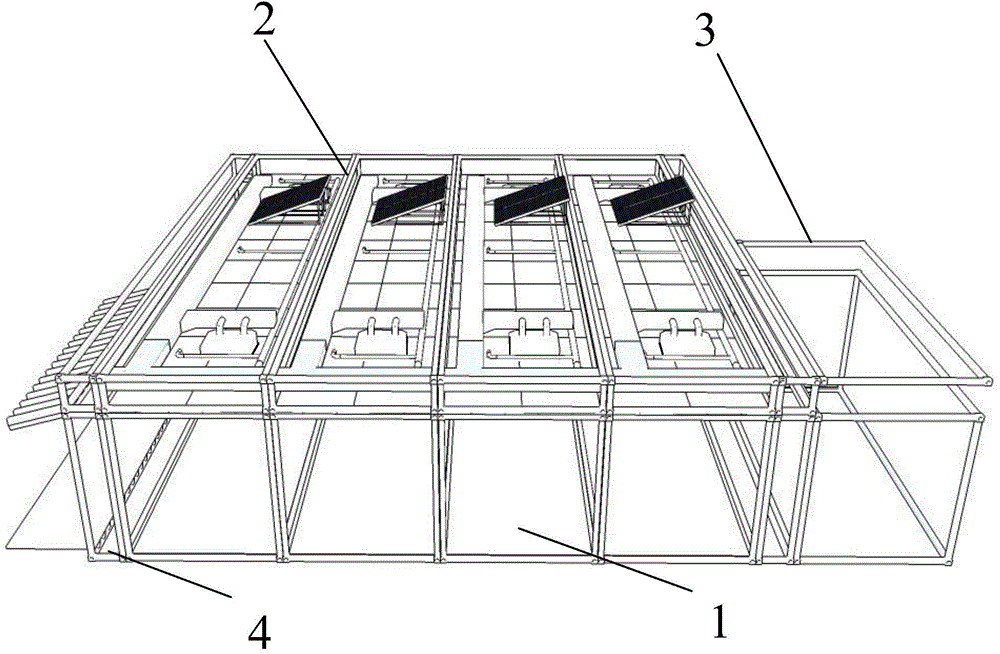 2
3
4
1