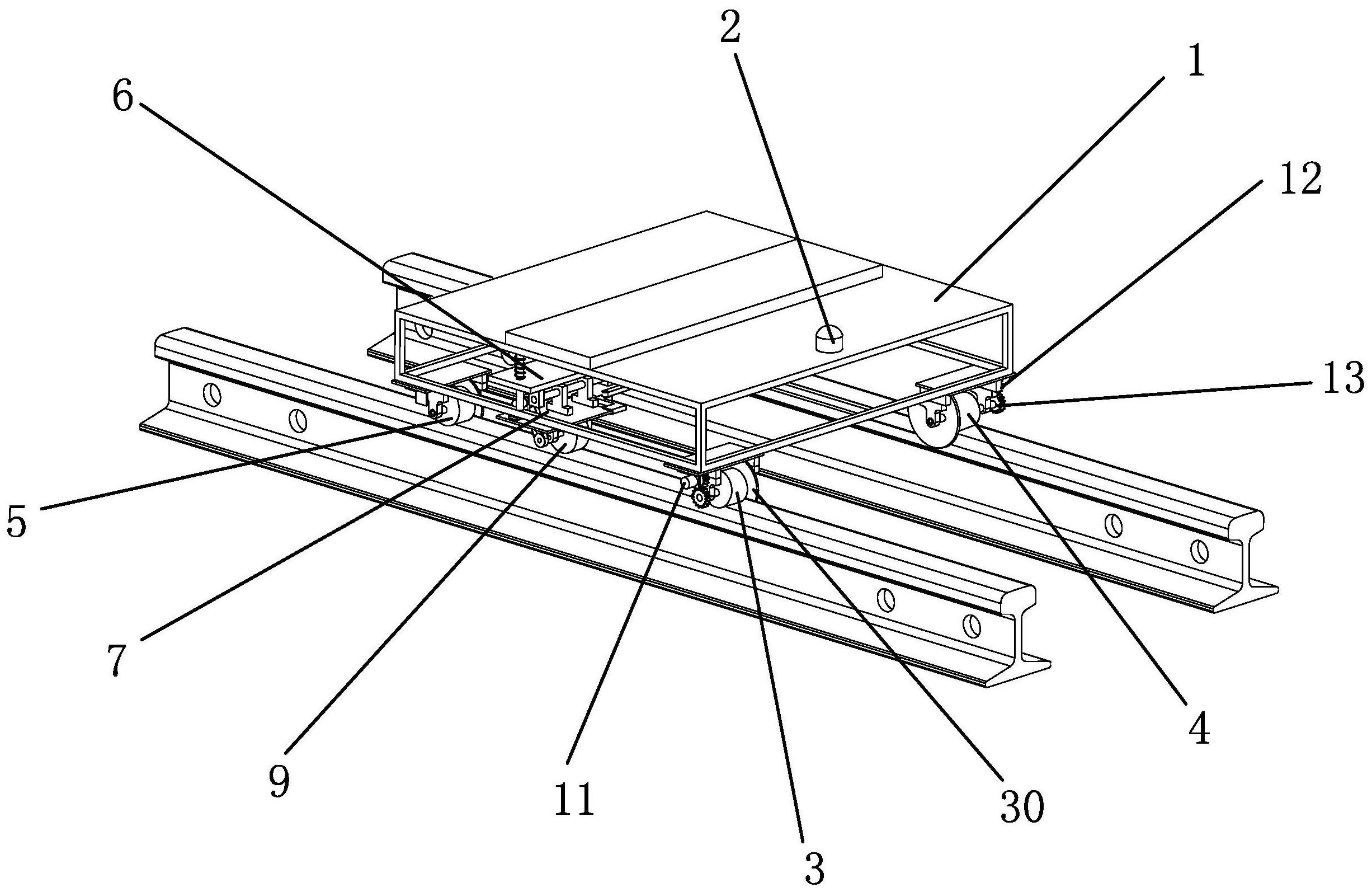 2
1
6
12
13
5
7
9
11
3
30
4