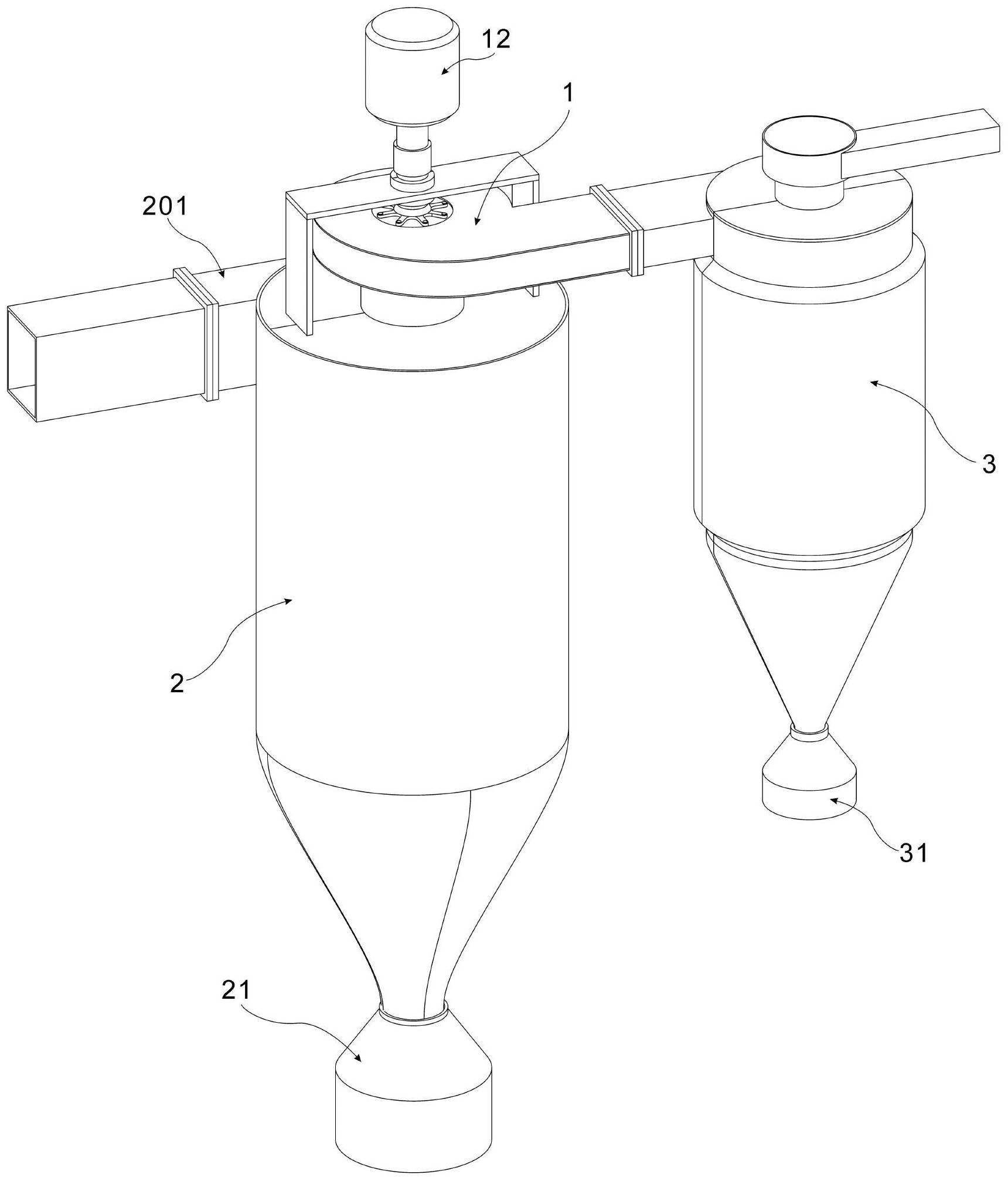 12

1

201

3

2

31

21