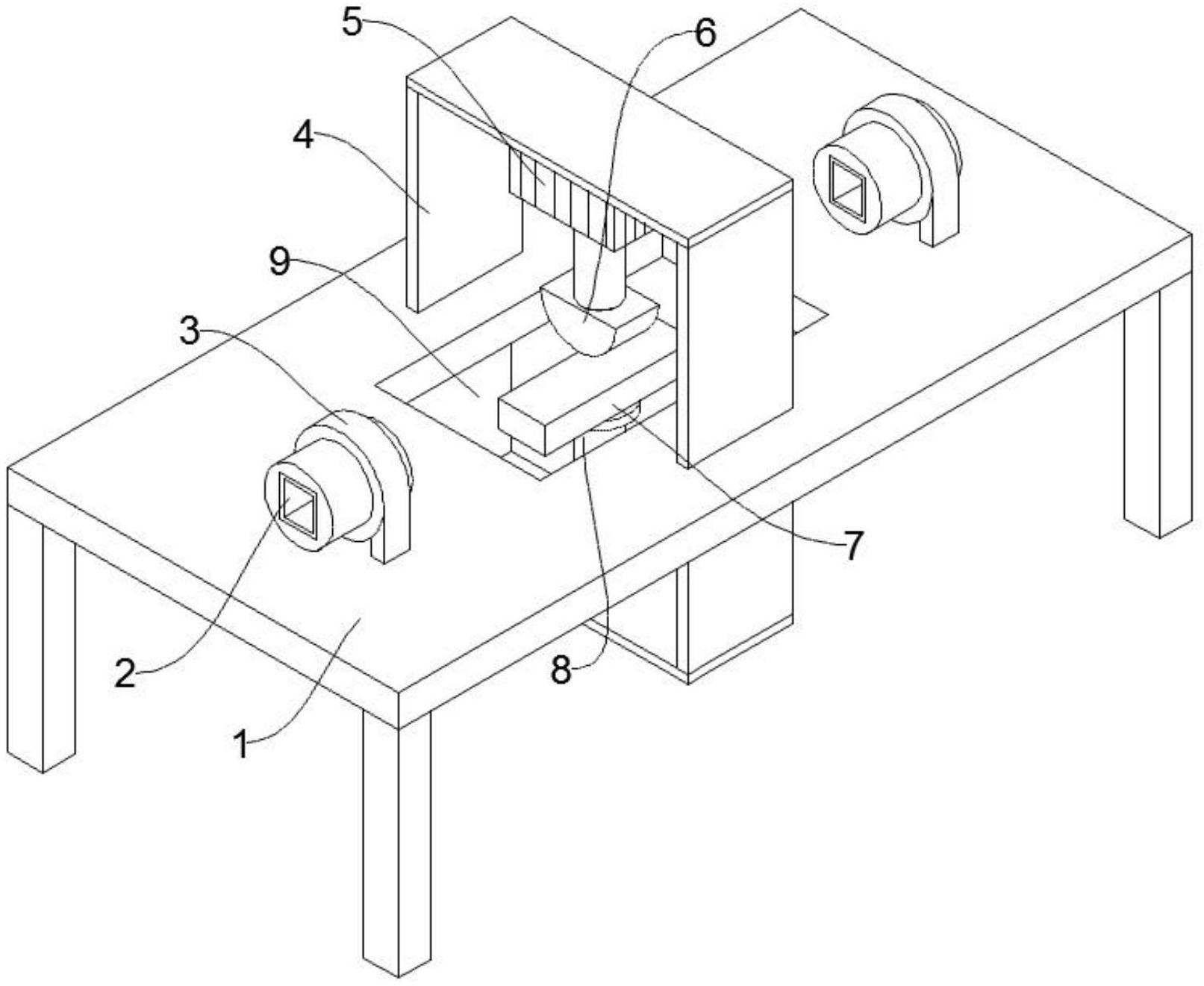 5
6
4
9
3
7
2
8
1