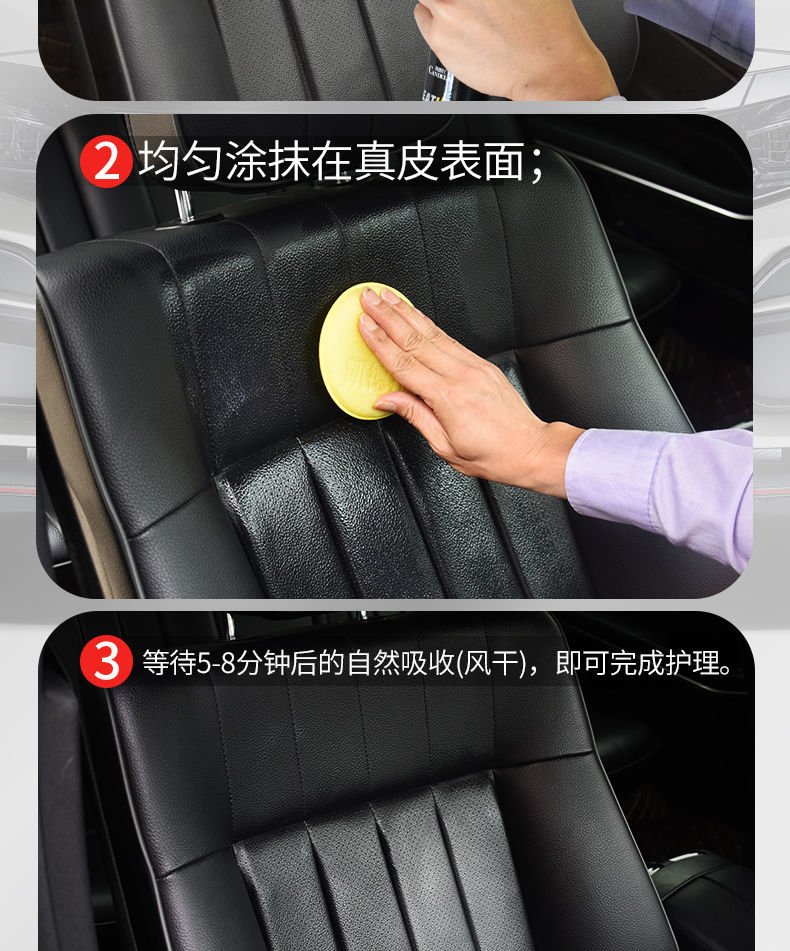 2 均匀涂抹在真皮表面；

3 等待5-8分钟后的自然吸收(风干)，即可完成护理。