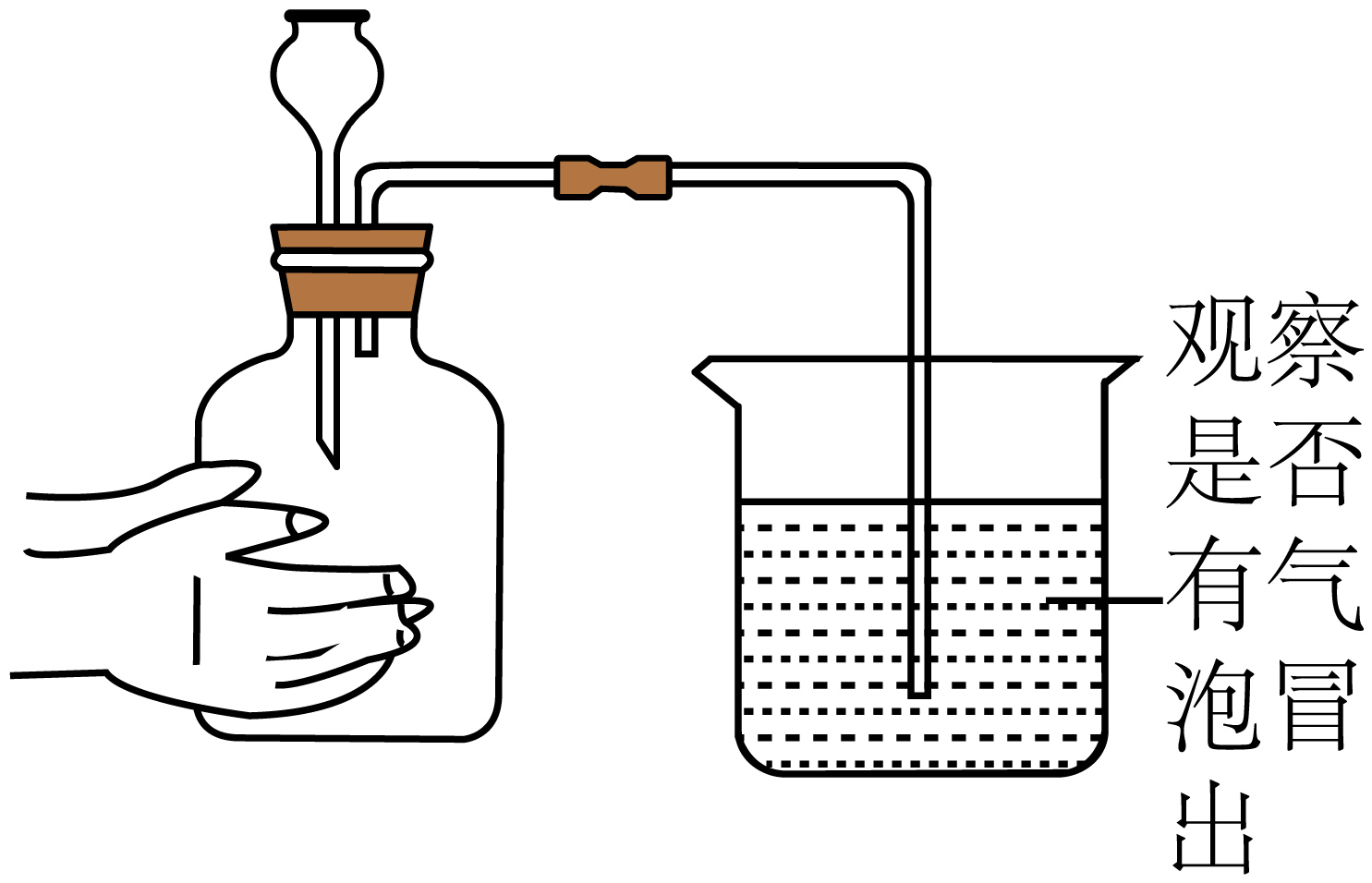 观察是否有气泡冒出