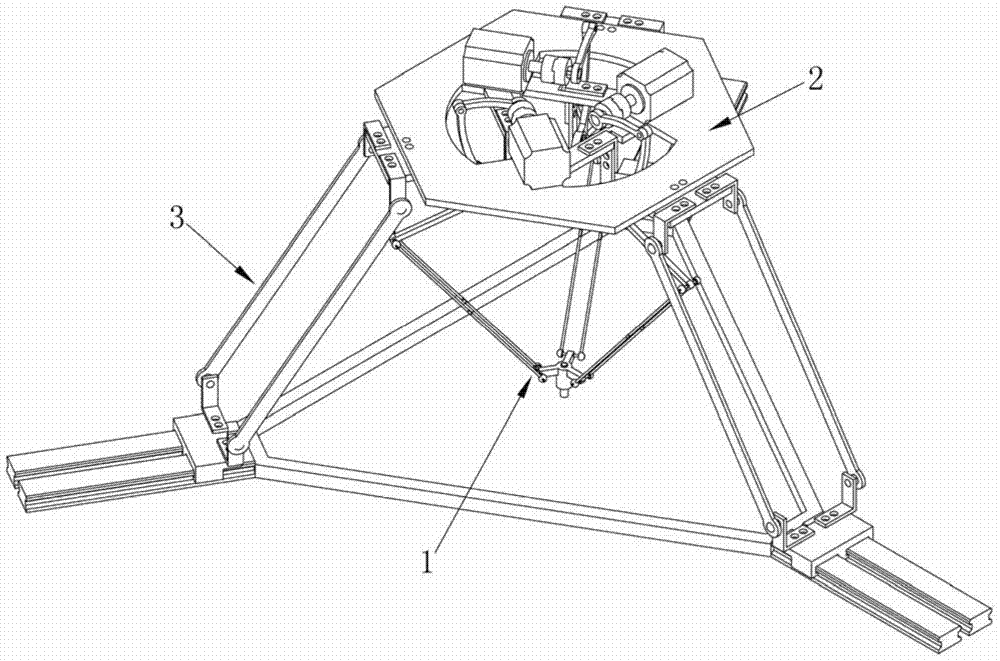 2
3
1