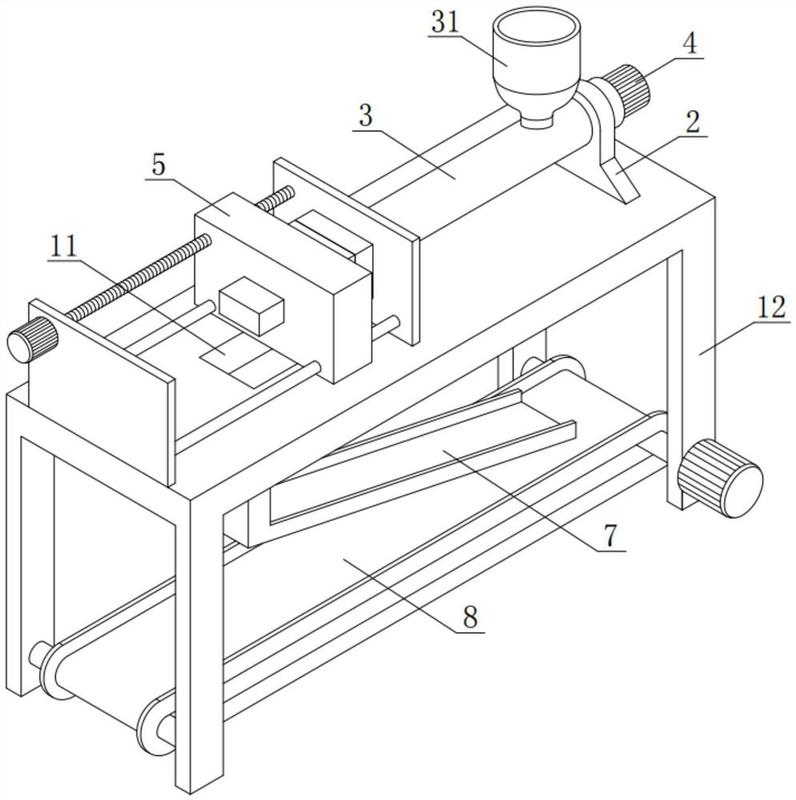 31
4
3
2
5
11
12
7
8