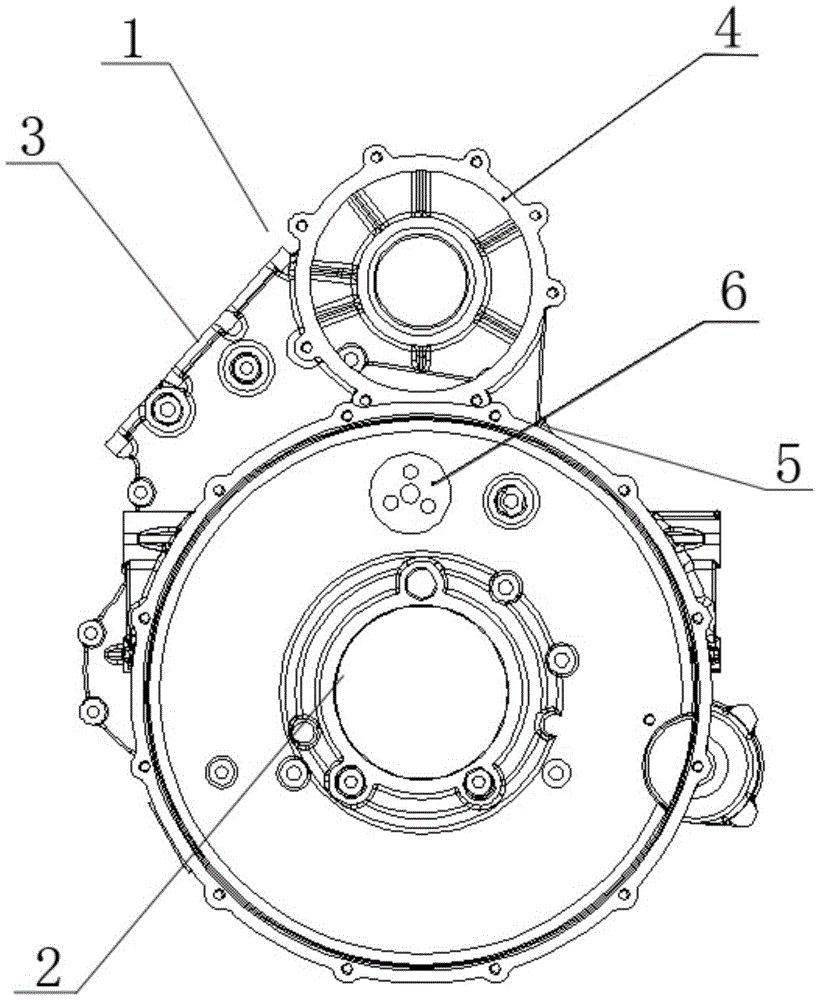 1
4
3
6
5
2