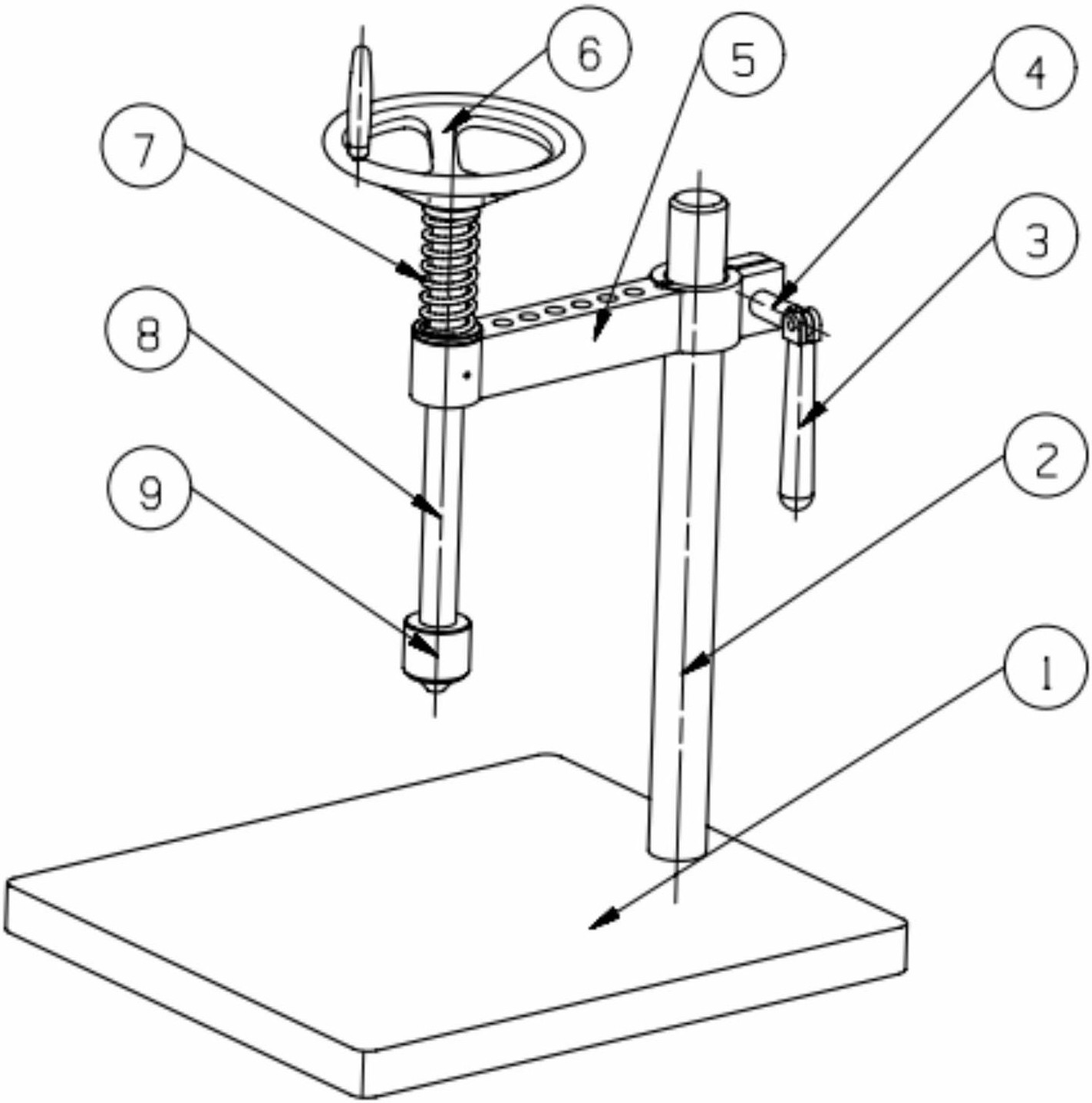 6
5
4
7
3
8
2
9
1