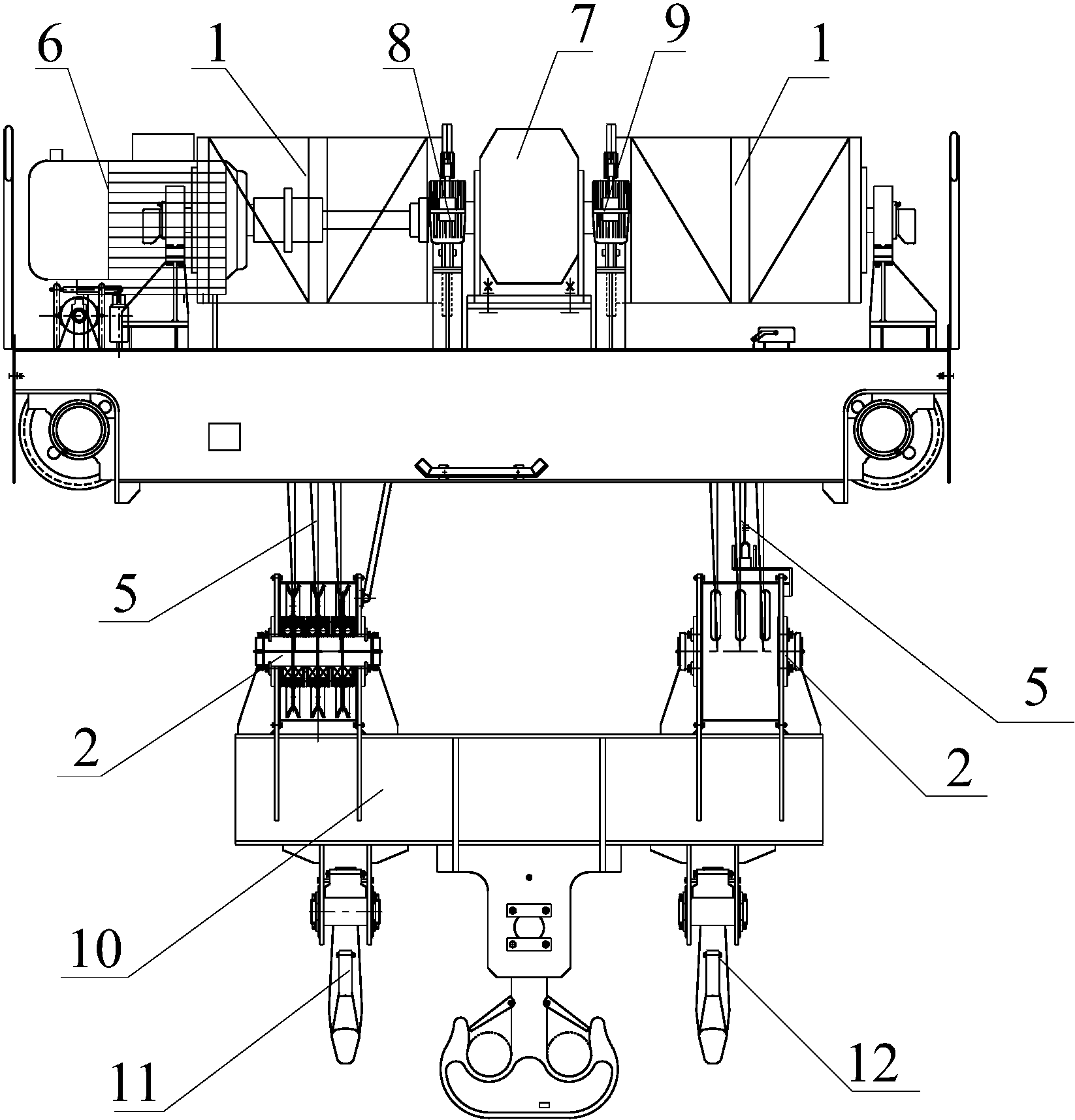 6
1
8
7
9
1
5
5
2
2
10
11
12