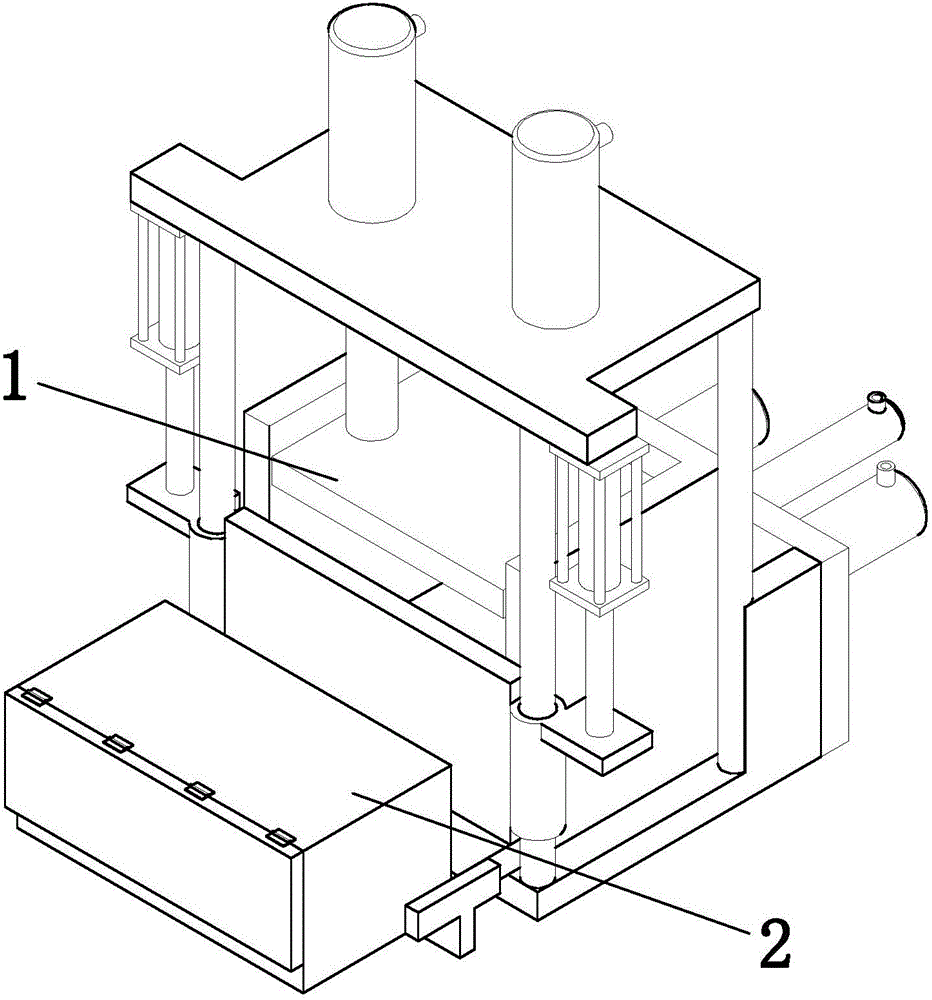 1

2