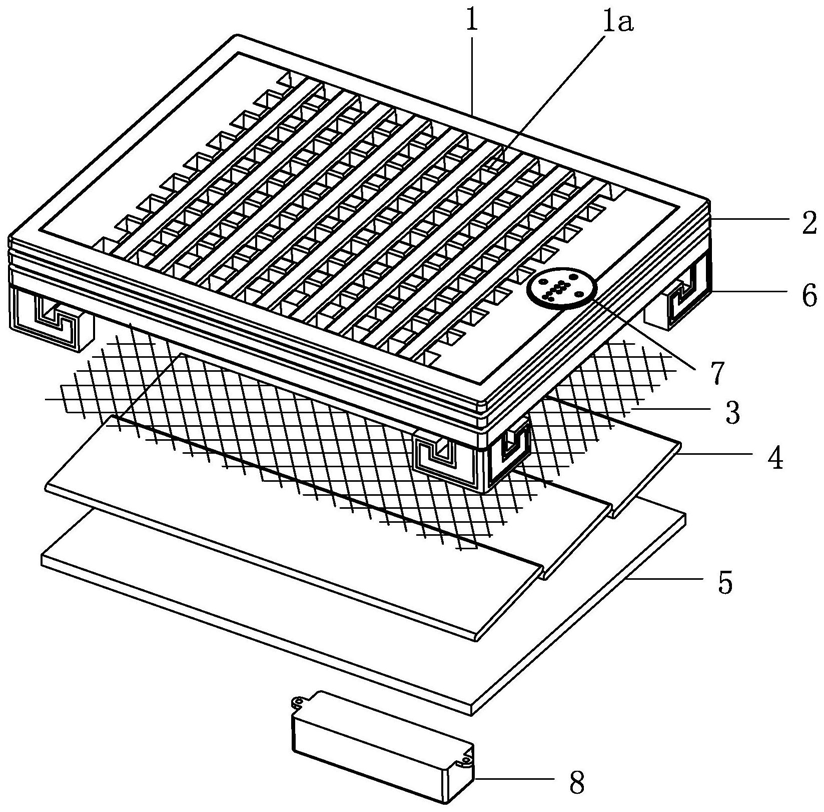 1
1a
2
6
7
3
4
5
8