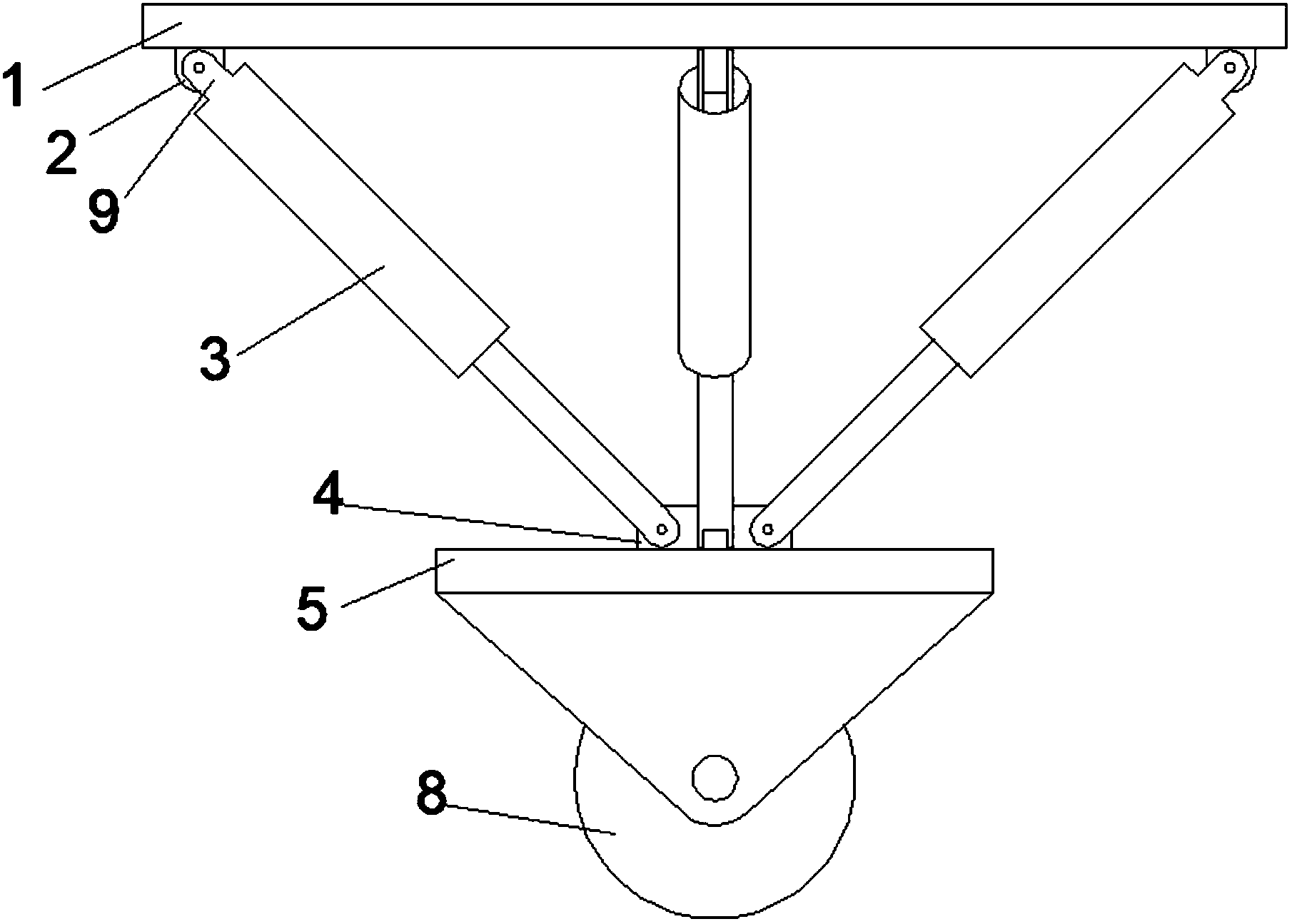 1
2
9
3
4
5
8