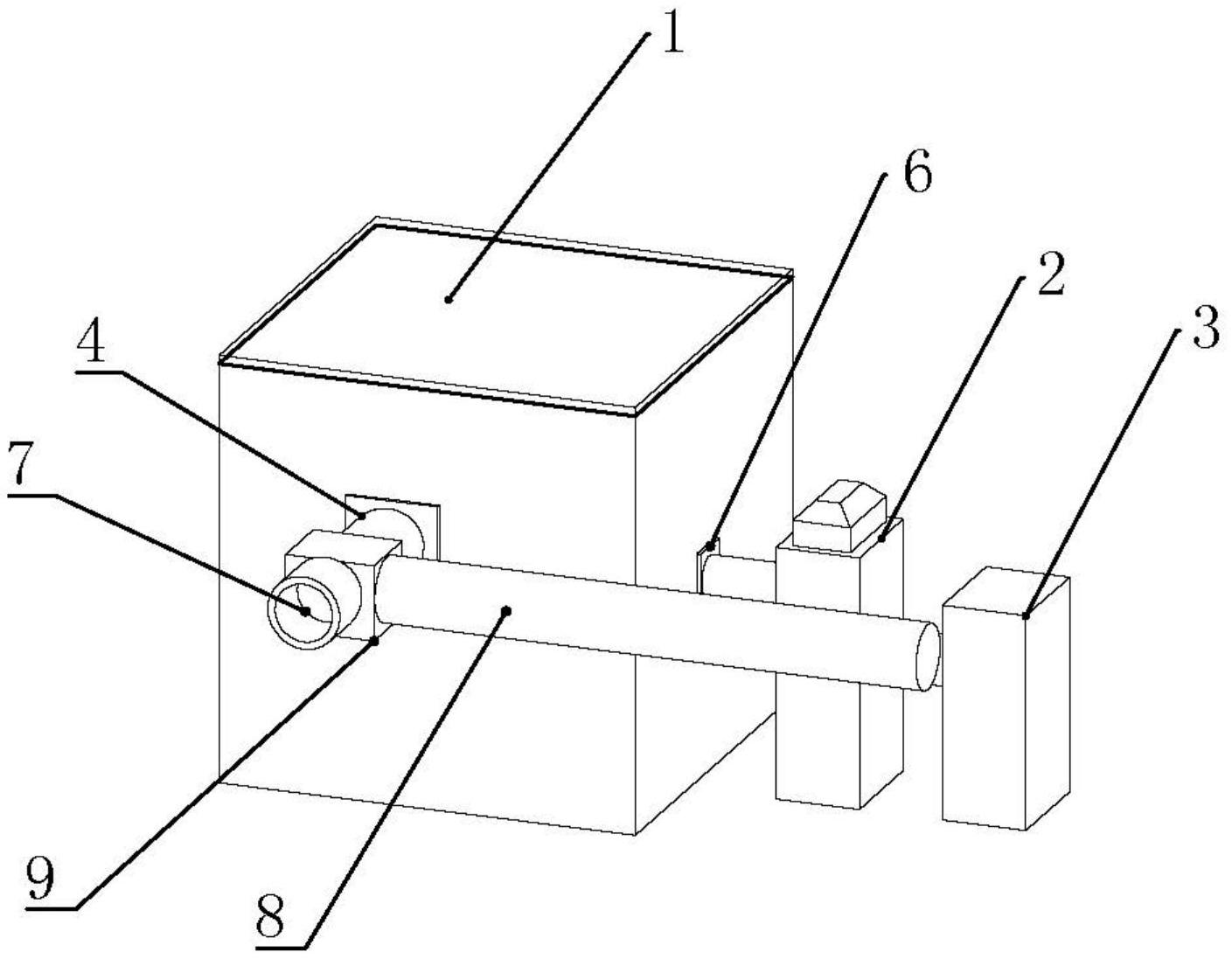 1
6
2
3
4
7
9
8